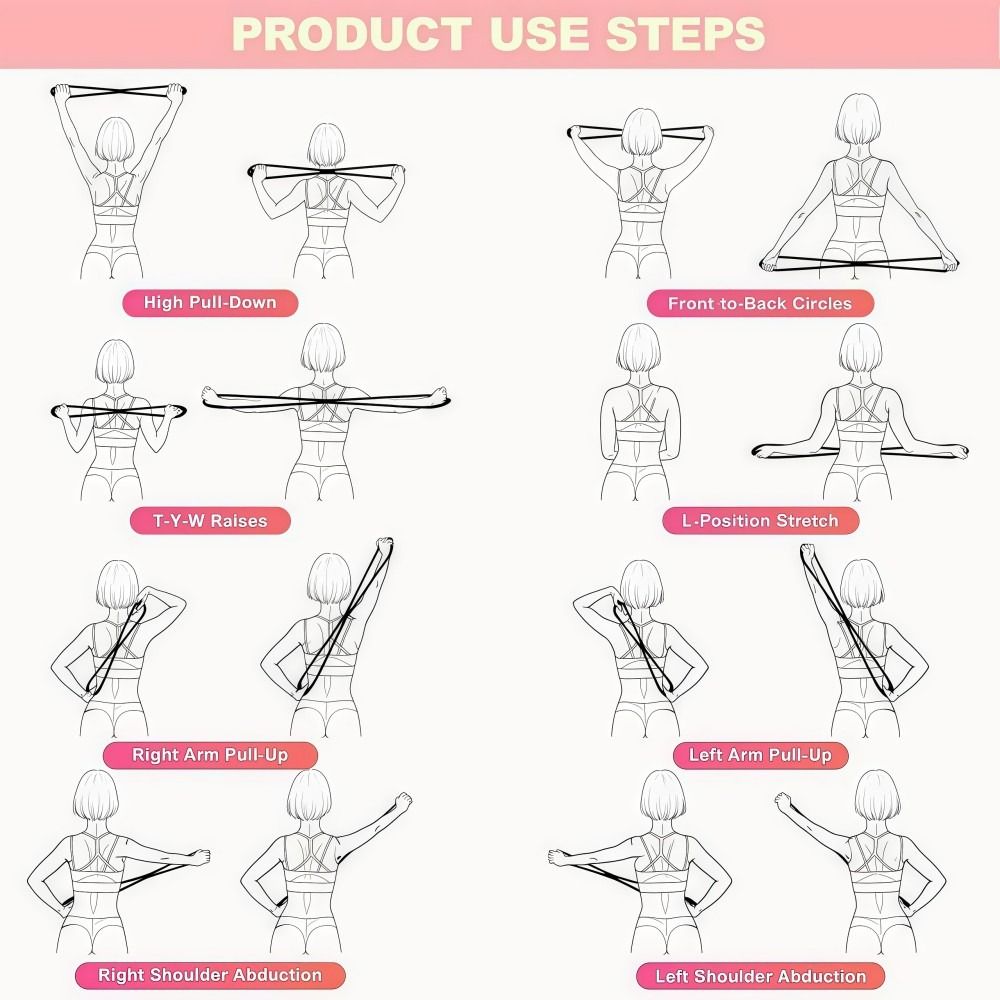 PRODUCT USE STEPS

High Pull-Down

Front-to-Back Circles

T-Y-W Raises

L-Position Stretch

Right Arm Pull-Up

Left Arm Pull-Up

Right Shoulder Abduction

Left Shoulder Abduction